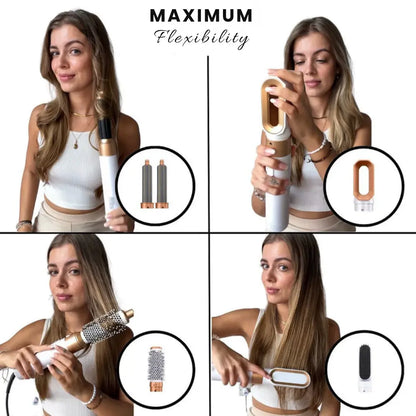 MAXIMUM
Flexibility